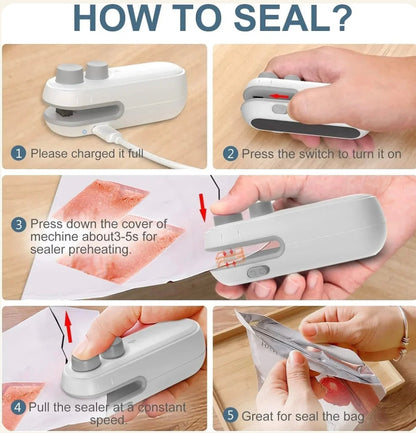 HOW TO SEAL?

1 Please charged it full

2 Press the switch to turn it on

3 Press down the cover of mechine about3-5s for sealer preheating.

4 Pull the sealer at a constant speed.

5 Great for seal the bag