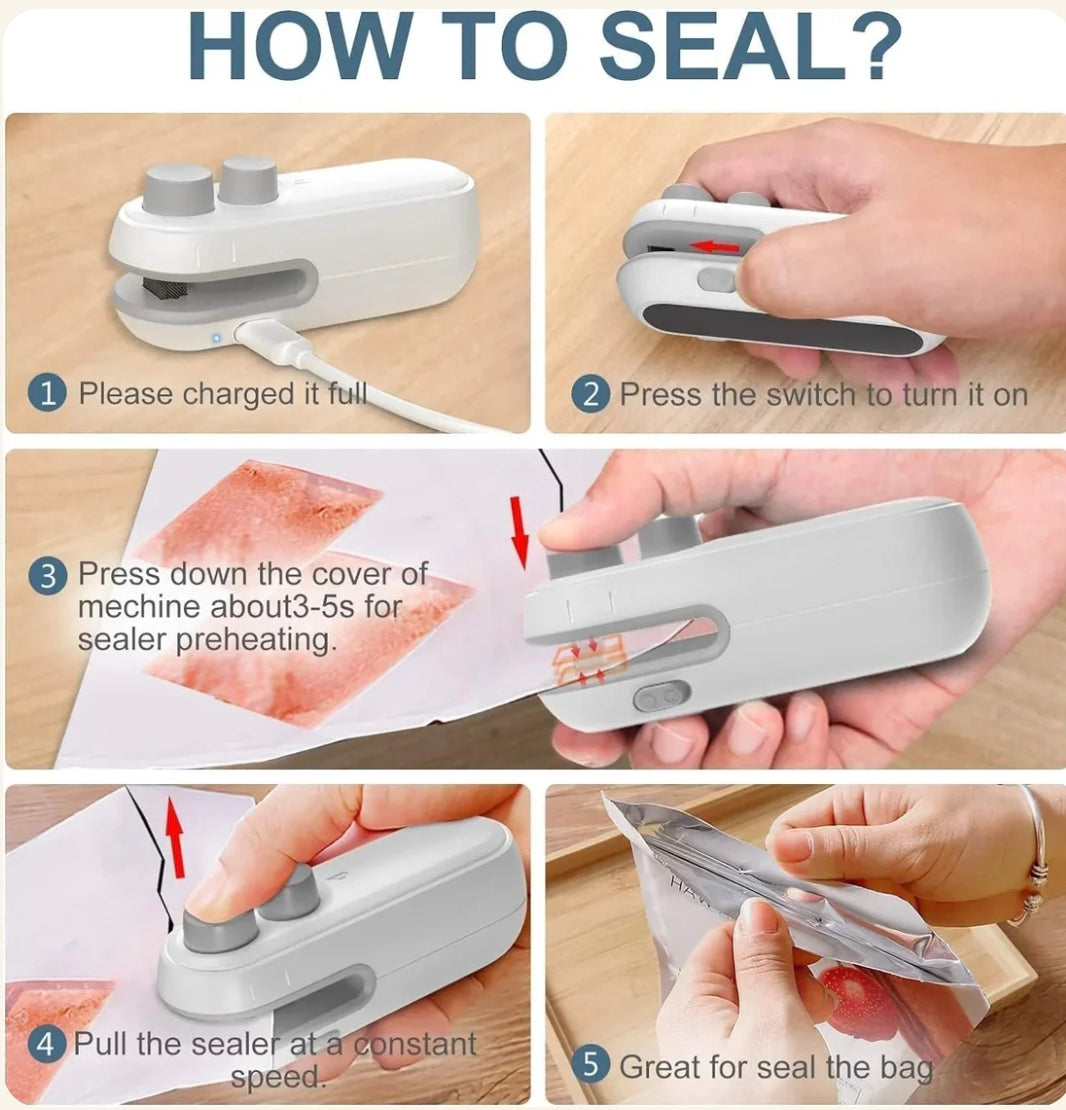 HOW TO SEAL?

1 Please charged it full

2 Press the switch to turn it on

3 Press down the cover of mechine about3-5s for sealer preheating.

4 Pull the sealer at a constant speed.

5 Great for seal the bag